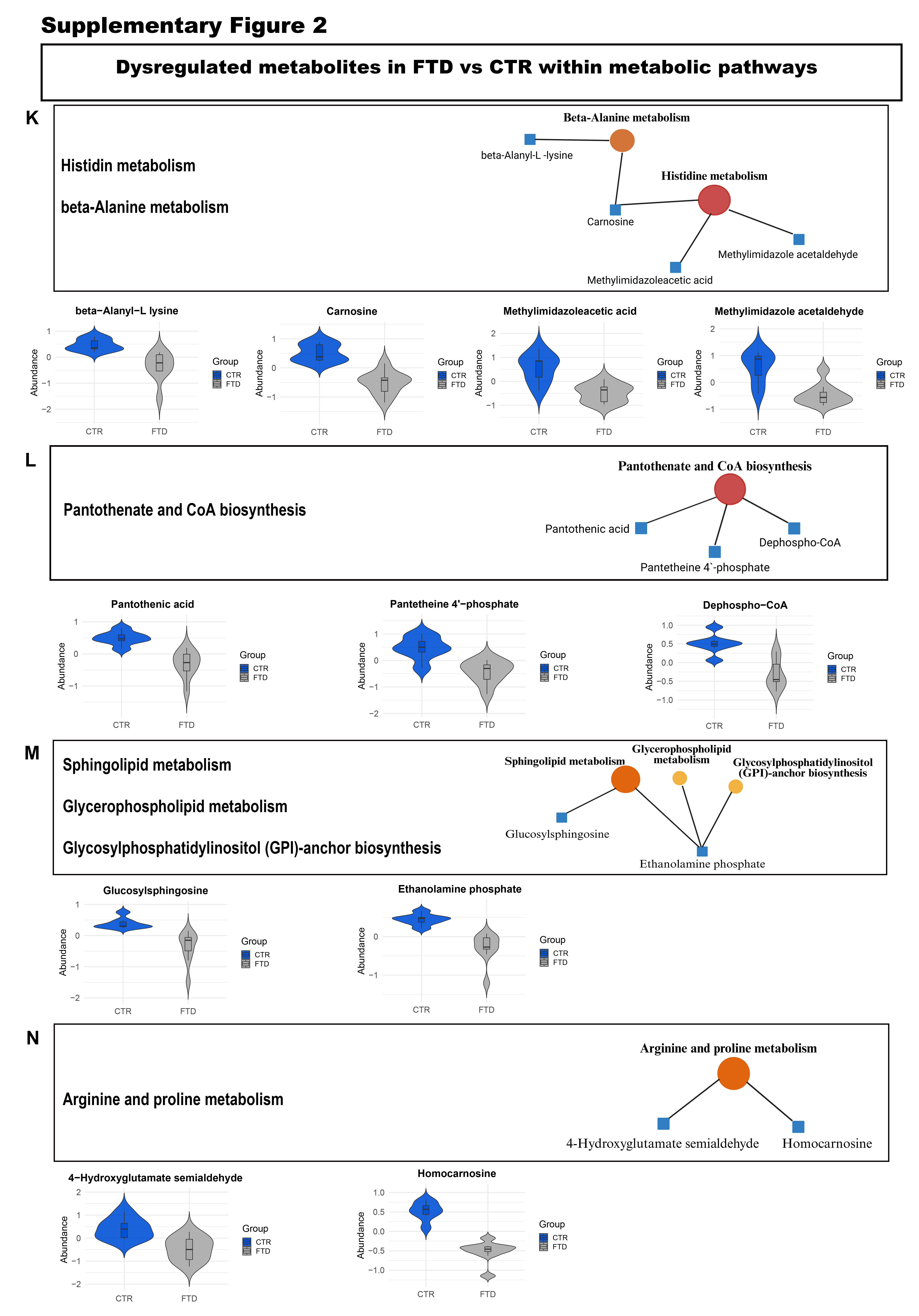 Supplementary Figure 2

Dysregulated metabolites in FTD vs CTR within metabolic pathways

K

Histidin metabolism

beta-Alanine metabolism

Beta-Alanine metabolism

beta-Alanyl-L -lysine

Histidine metabolism

Carnosine

Methylimidazole acetaldehyde

Methylimidazoleacetic acid

beta−Alanyl−L lysine

Abundance

1
0
−1
−2

CTR FTD

Group
CTR
FTD

Carnosine

Abundance

1
0
−1

CTR FTD

Group
CTR
FTD

Methylimidazoleacetic acid

Abundance

2
1
0
−1

CTR FTD

Group
CTR
FTD

Methylimidazole acetaldehyde

Abundance

2
1
0
−1

CTR FTD

Group
CTR
FTD

L

Pantothenate and CoA biosynthesis

Pantothenate and CoA biosynthesis

Pantothenic acid

Dephospho-CoA

Pantetheine 4`-phosphate

Pantothenic acid

Abundance

1
0
−1

CTR FTD

Group
CTR
FTD

Pantetheine 4'−phosphate

Abundance

1
0
−1
−2

CTR FTD

Group
CTR
FTD

Dephospho−CoA

Abundance

1.0
0.5
0.0
−0.5
−1.0

CTR FTD

Group
CTR
FTD

M

Sphingolipid metabolism

Glycerophospholipid metabolism

Glycosylphosphatidylinositol (GPI)-anchor biosynthesis

Sphingolipid metabolism

Glycerophospholipid metabolism

Glycosylphosphatidylinositol (GPI)-anchor biosynthesis

Glucosylsphingosine

Ethanolamine phosphate

Glucosylsphingosine

Abundance

1
0
−1
−2

CTR FTD

Group
CTR
FTD

Ethanolamine phosphate

Abundance

0
−1

CTR FTD

Group
CTR
FTD

N

Arginine and proline metabolism

Arginine and proline metabolism

4-Hydroxyglutamate semialdehyde

Homocarnosine

4−Hydroxyglutamate semialdehyde

Abundance

2
1
0
−1
−2

CTR FTD

Group
CTR
FTD

Homocarnosine

Abundance

1.0
0.5
0.0
−0.5
−1.0

CTR FTD

Group
CTR
FTD