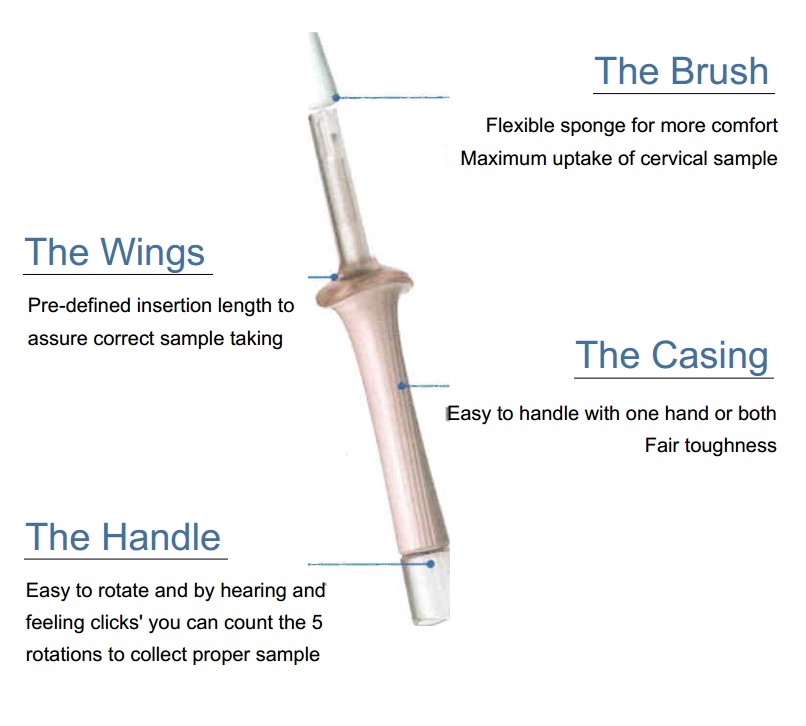 The Brush

Flexible sponge for more comfort
Maximum uptake of cervical sample

The Wings

Pre-defined insertion length to assure correct sample taking

The Casing

Easy to handle with one hand or both
Fair toughness

The Handle

Easy to rotate and by hearing and feeling clicks' you can count the 5 rotations to collect proper sample