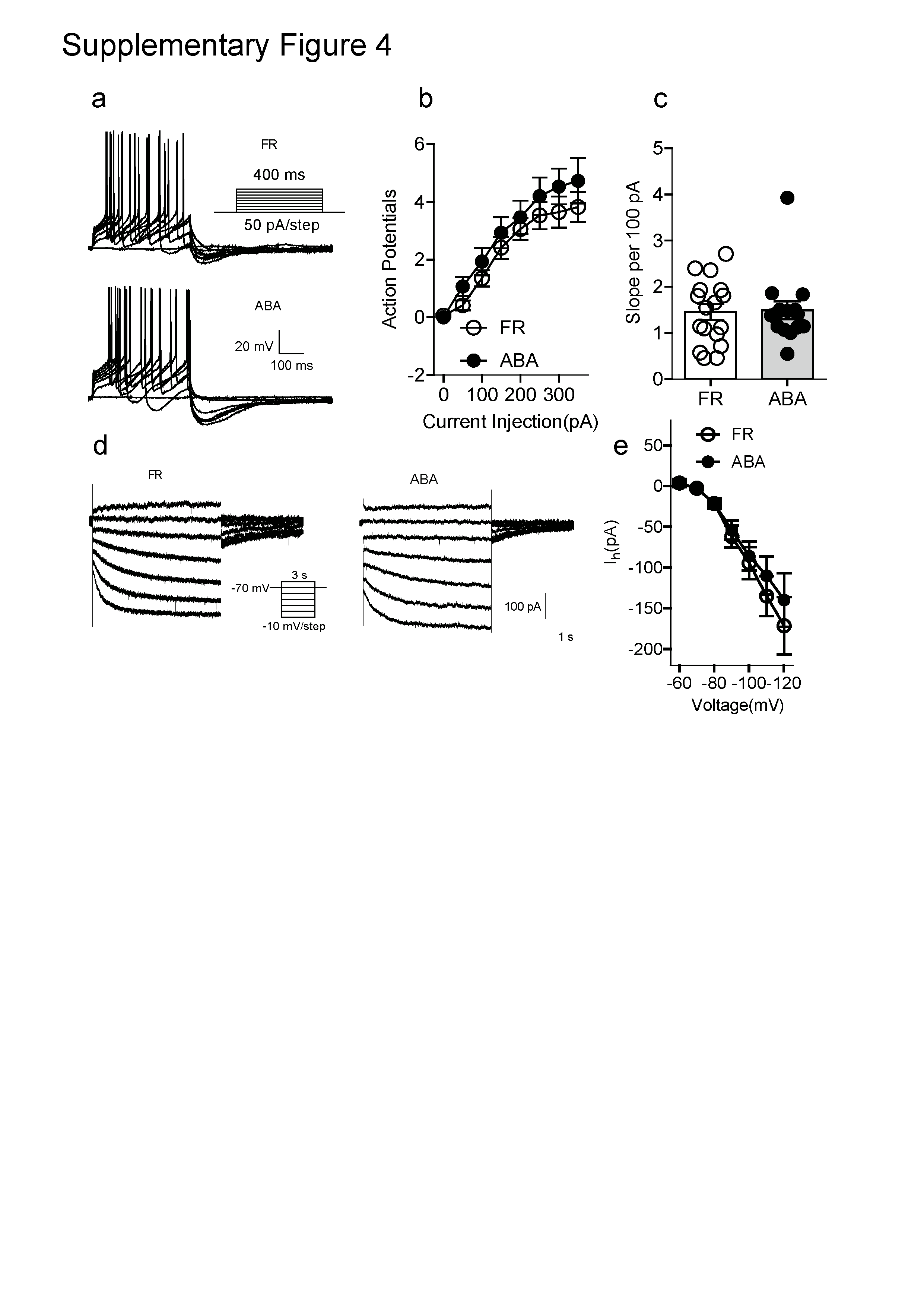 Supplementary Figure 4

a

FR

400 ms

50 pA/step

ABA

20 mV

100 ms

b

6
4
2
0
-2

Action Potentials

FR

ABA

0 100 200 300

Current Injection(pA)

c

5
4
3
2
1
0

Slope per 100 pA

FR ABA

d

FR

3 s

-70 mV

-10 mV/step

ABA

100 pA

1 s

e

FR

ABA

50
0
-50
-100
-150
-200

$I_h$(pA)

-60 -80 -100 -120

Voltage(mV)